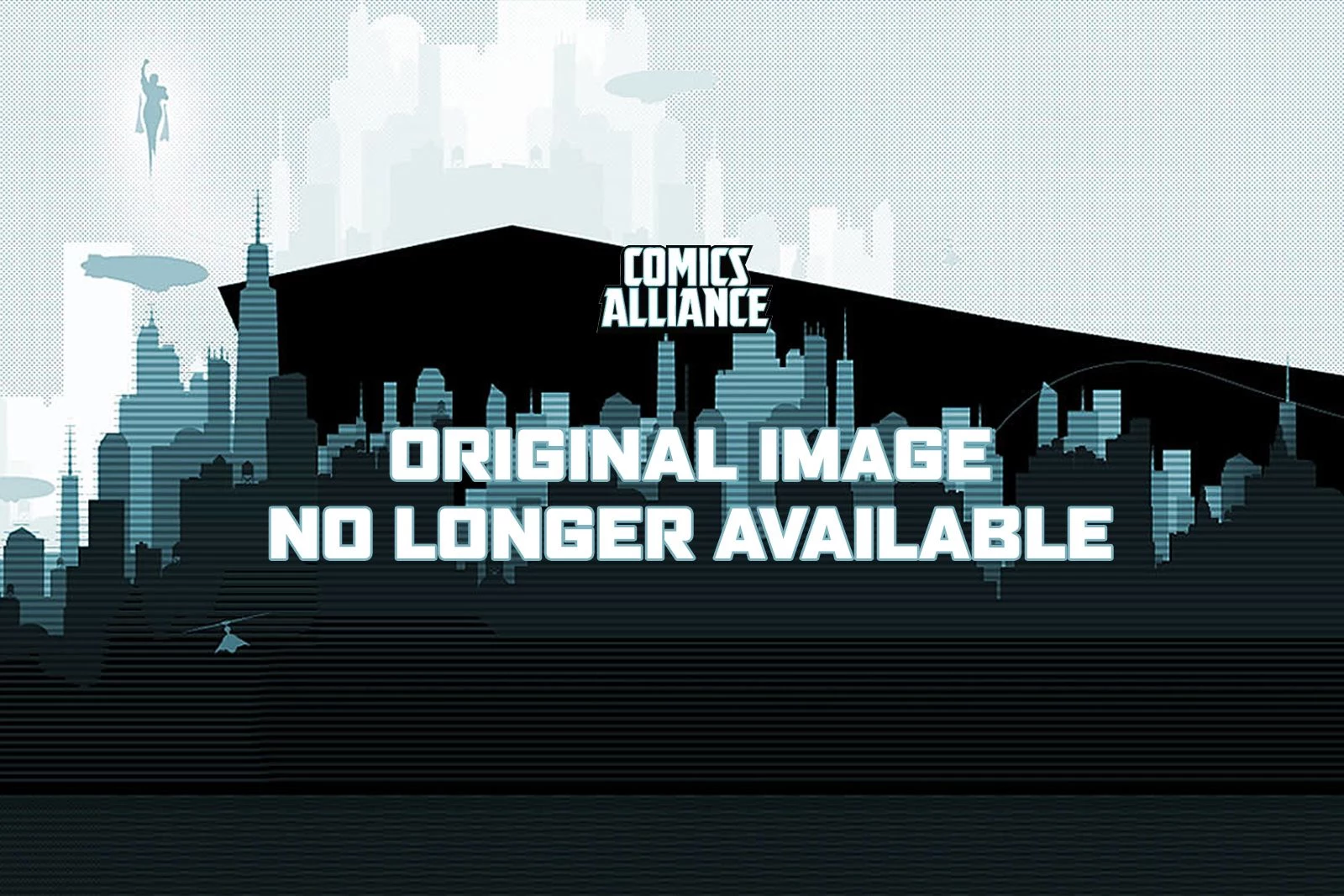 COMICS ALLIANCE

ORIGINAL IMAGE NO LONGER AVAILABLE