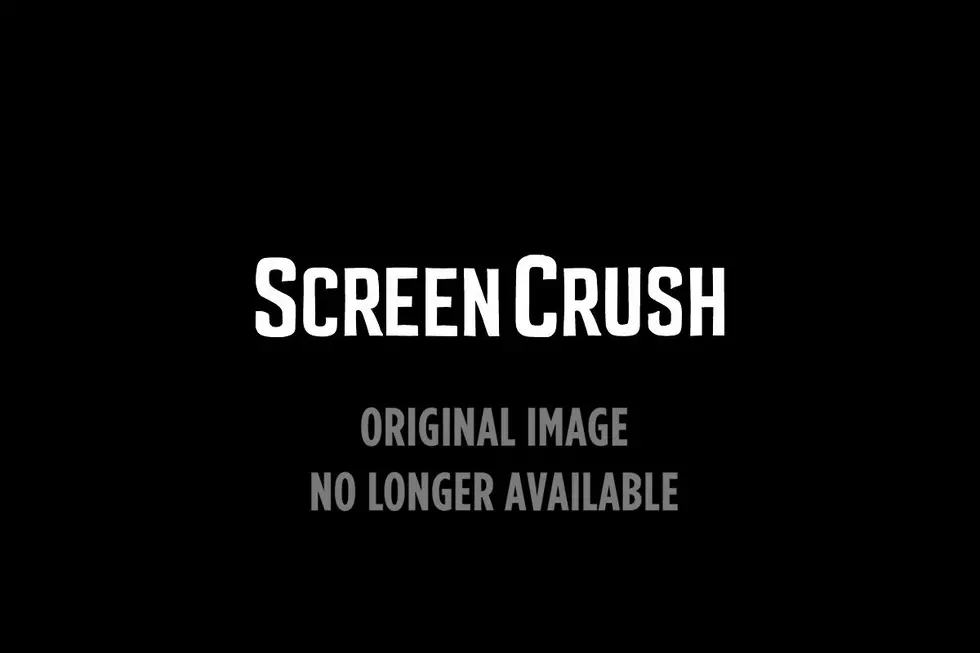 SCREEN CRUSH

ORIGINAL IMAGE
NO LONGER AVAILABLE